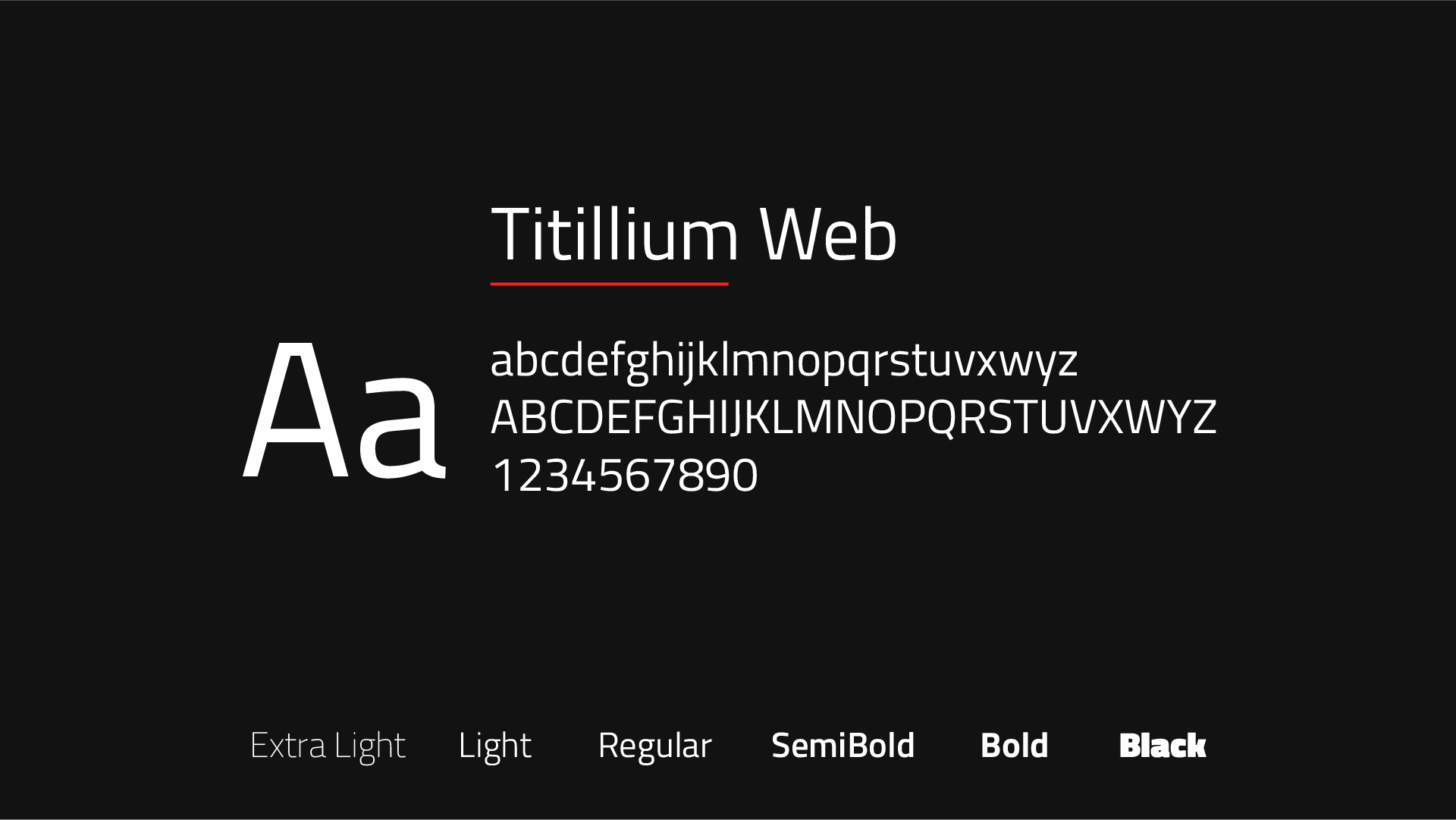 Titillium Web

Aa

abcdefghijklmnopqrstuvxwyz
ABCDEFGHIJKLMNOPQRSTUVXWYZ
1234567890

Extra Light Light Regular SemiBold Bold Black